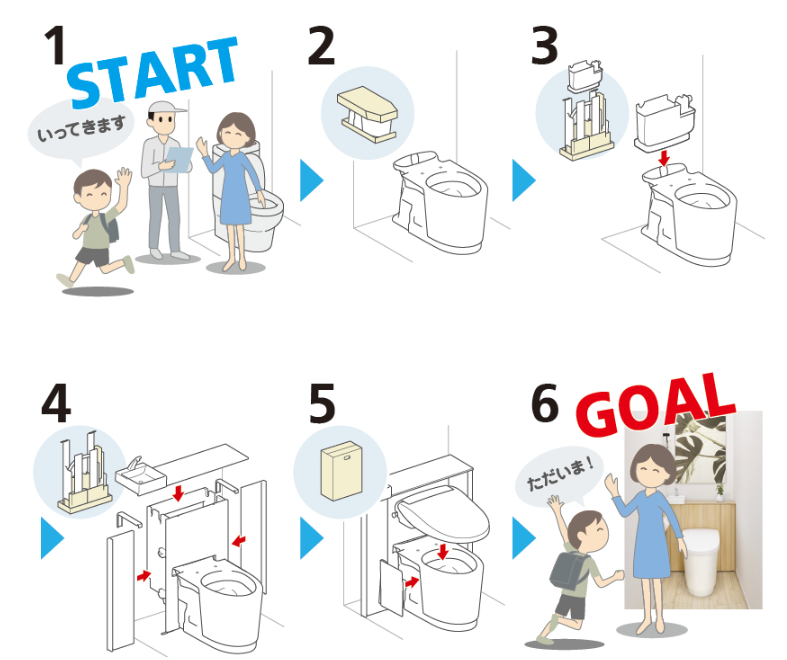 1
START
いってきます

2

3

4

5

6
GOAL
ただいま！